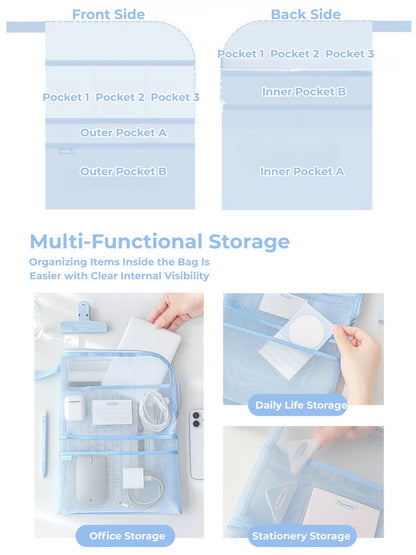 Front Side

Pocket 1 Pocket 2 Pocket 3

Outer Pocket A

Outer Pocket B

Back Side

Pocket 1 Pocket 2 Pocket 3

Inner Pocket B

Inner Pocket A

Multi-Functional Storage

Organizing Items Inside the Bag Is Easier with Clear Internal Visibility

Office Storage

Daily Life Storage

Stationery Storage