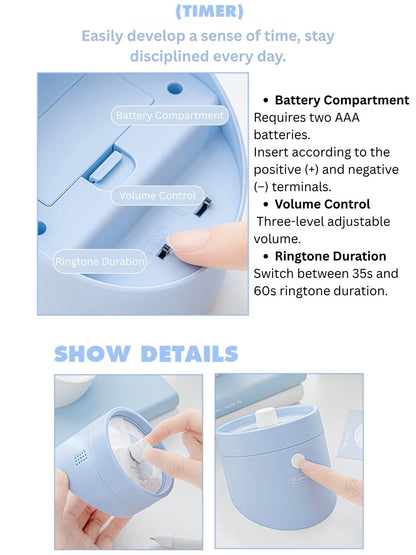 (TIMER)

Easily develop a sense of time, stay disciplined every day.

Battery Compartment

Volume Control

Ringtone Duration

• Battery Compartment
Requires two AAA batteries.
Insert according to the positive (+) and negative (−) terminals.
• Volume Control
Three-level adjustable volume.
• Ringtone Duration
Switch between 35s and 60s ringtone duration.

SHOW DETAILS