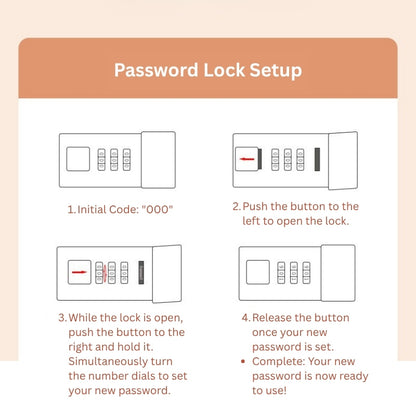 Password Lock Setup

1. Initial Code: "000"

2. Push the button to the left to open the lock.

3. While the lock is open, push the button to the right and hold it. Simultaneously turn the number dials to set your new password.

4. Release the button once your new password is set.

• Complete: Your new password is now ready to use!