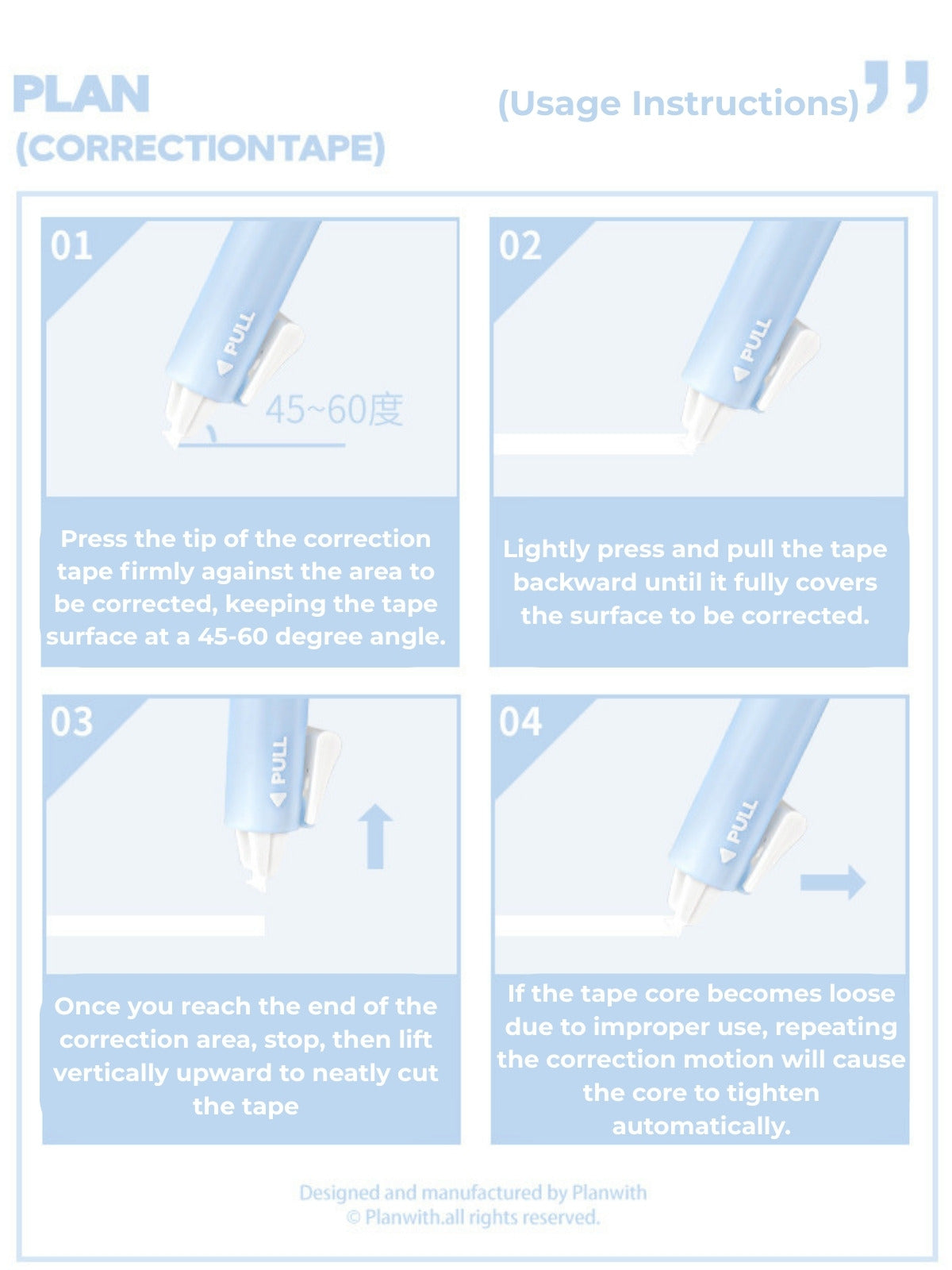 PLAN
(CORRECTIONTAPE)

(Usage Instructions)

01

PULL

45~60度

Press the tip of the correction tape firmly against the area to be corrected, keeping the tape surface at a 45-60 degree angle.

02

PULL

Lightly press and pull the tape backward until it fully covers the surface to be corrected.

03

PULL

Once you reach the end of the correction area, stop, then lift vertically upward to neatly cut the tape

04

PULL

If the tape core becomes loose due to improper use, repeating the correction motion will cause the core to tighten automatically.

Designed and manufactured by Planwith
© Planwith.all rights reserved.