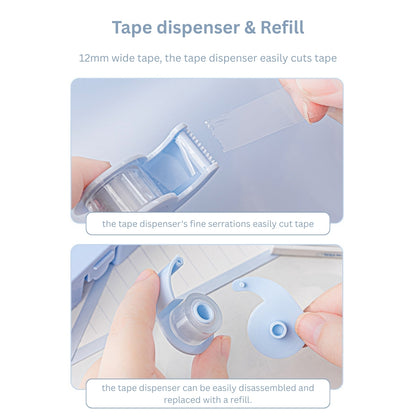 Tape dispenser & Refill

12mm wide tape, the tape dispenser easily cuts tape

the tape dispenser's fine serrations easily cut tape

the tape dispenser can be easily disassembled and replaced with a refill.