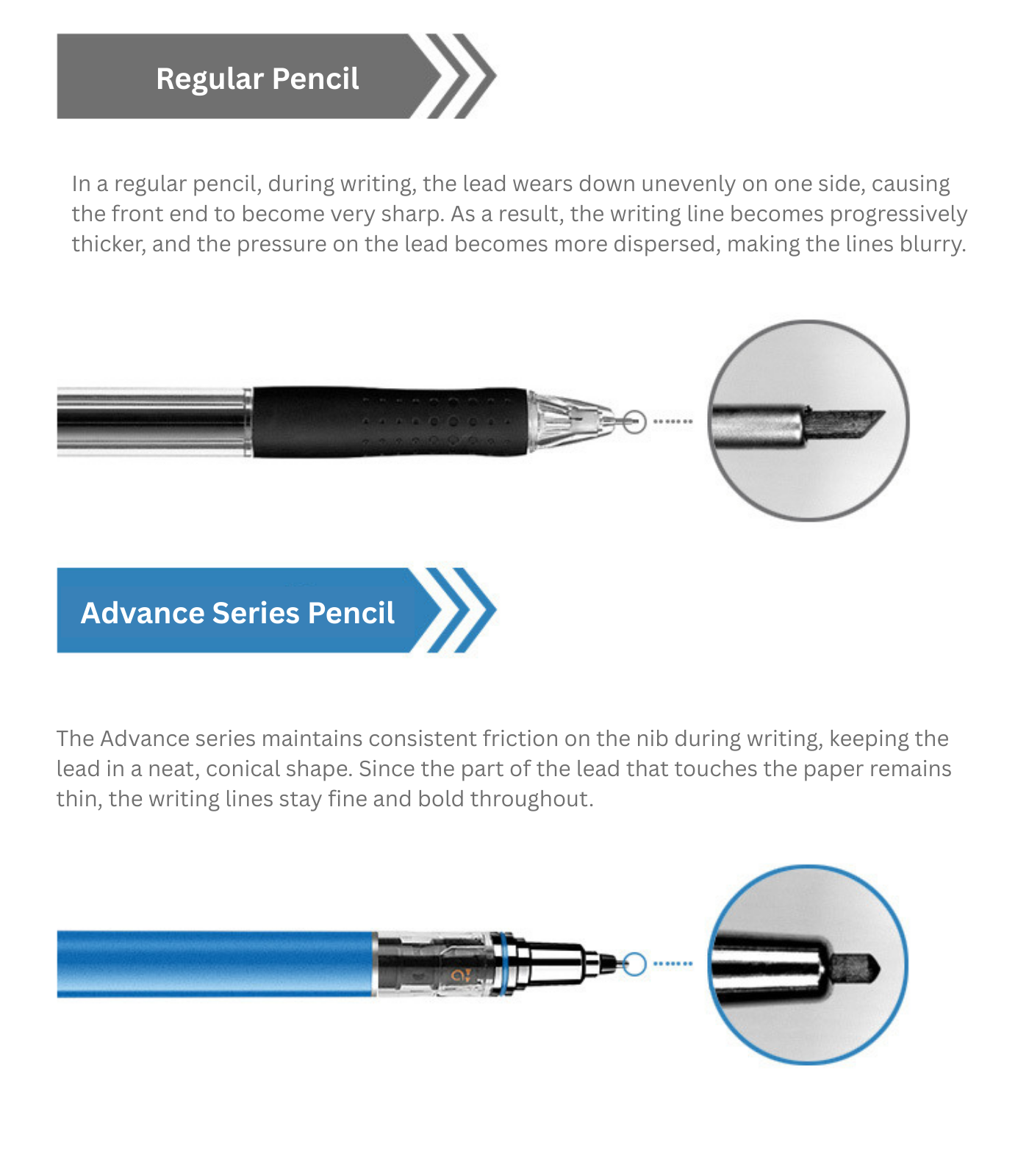 Regular Pencil

In a regular pencil, during writing, the lead wears down unevenly on one side, causing the front end to become very sharp. As a result, the writing line becomes progressively thicker, and the pressure on the lead becomes more dispersed, making the lines blurry.

Advance Series Pencil

The Advance series maintains consistent friction on the nib during writing, keeping the lead in a neat, conical shape. Since the part of the lead that touches the paper remains thin, the writing lines stay fine and bold throughout.